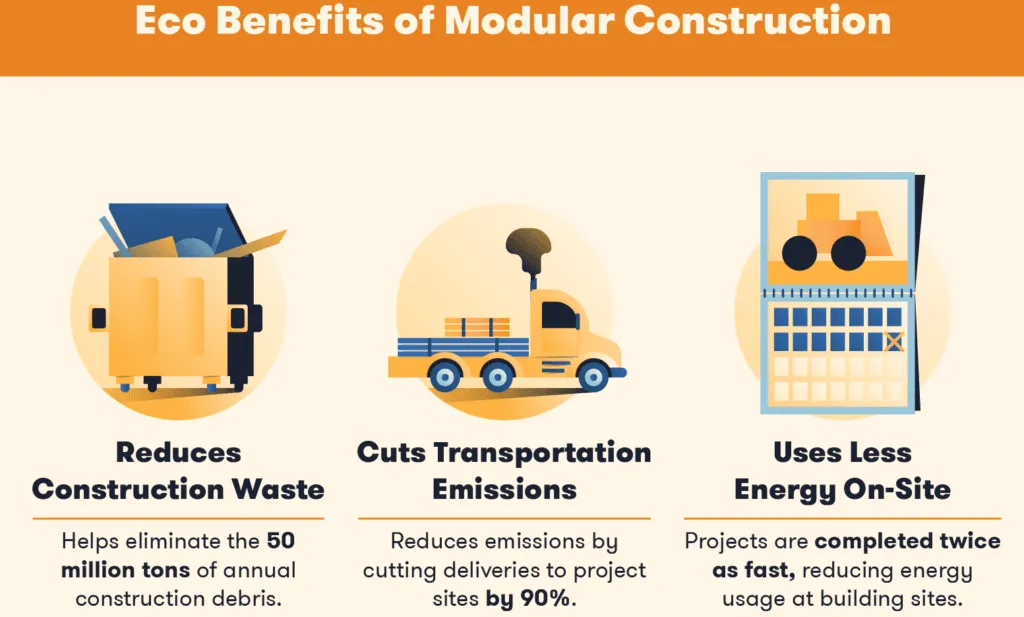 Eco Benefits of Modular Construction

Reduces Construction Waste

Helps eliminate the 50 million tons of annual construction debris.

Cuts Transportation Emissions

Reduces emissions by cutting deliveries to project sites by 90%.

Uses Less Energy On-Site

Projects are completed twice as fast, reducing energy usage at building sites.